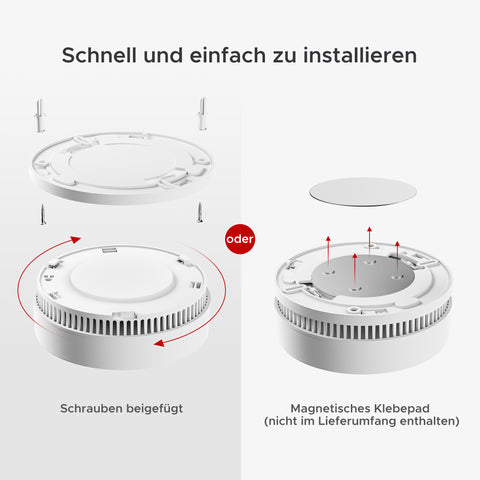 Schnell und einfach zu installieren

oder

Schrauben beigefügt

Magnetisches Klebepad
(nicht im Lieferumfang enthalten)